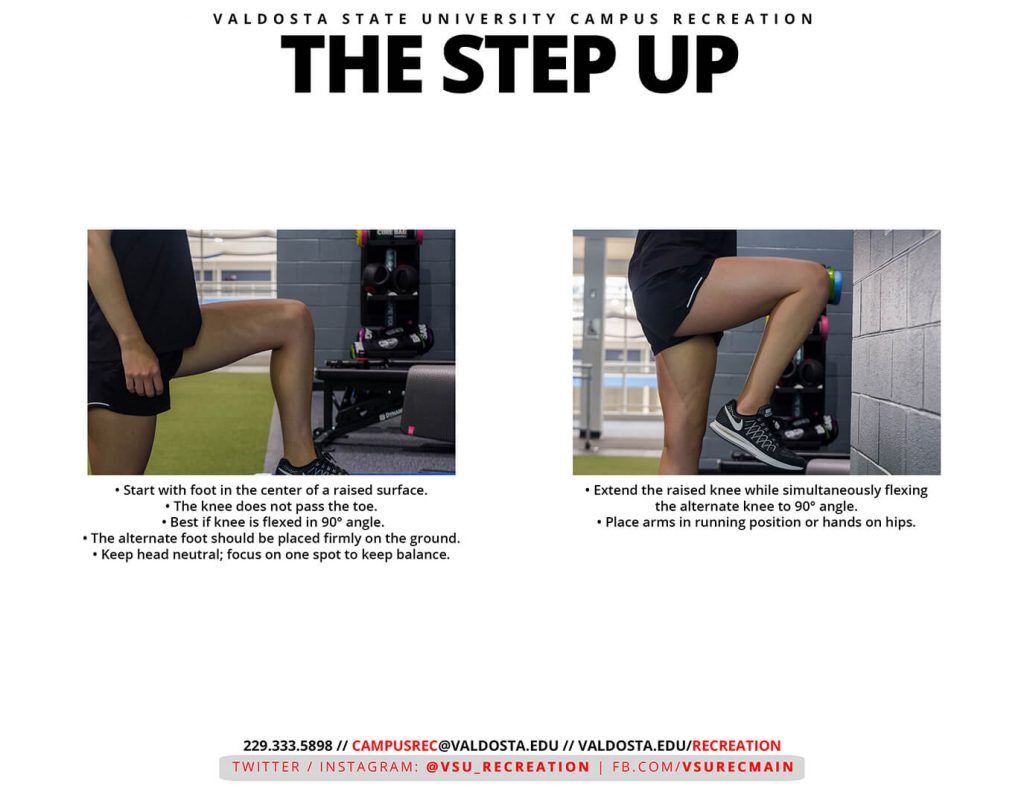 VALDOSTA STATE UNIVERSITY CAMPUS RECREATION
THE STEP UP

CORE BAG

• Start with foot in the center of a raised surface.
• The knee does not pass the toe.
• Best if knee is flexed in 90° angle.
• The alternate foot should be placed firmly on the ground.
• Keep head neutral; focus on one spot to keep balance.

• Extend the raised knee while simultaneously flexing the alternate knee to 90° angle.
• Place arms in running position or hands on hips.

229.333.5898 // CAMPUSREC@VALDOSTA.EDU // VALDOSTA.EDU/RECREATION
TWITTER / INSTAGRAM: @VSU_RECREATION | FB.COM/VSURECMAIN